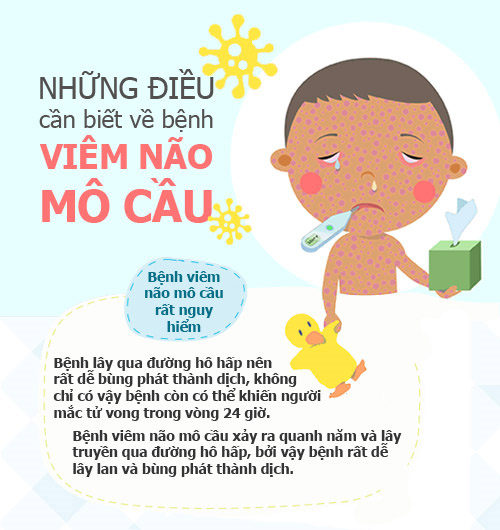 NHỮNG ĐIỀU cần biết về bệnh VIÊM NÃO MÔ CẦU

Bệnh viêm não mô cầu rất nguy hiểm

Bệnh lây qua đường hô hấp nên rất dễ bùng phát thành dịch, không chỉ có vậy bệnh còn có thể khiến người mắc tử vong trong vòng 24 giờ.

Bệnh viêm não mô cầu xảy ra quanh năm và lây truyền qua đường hô hấp, bởi vậy bệnh rất dễ lây lan và bùng phát thành dịch.