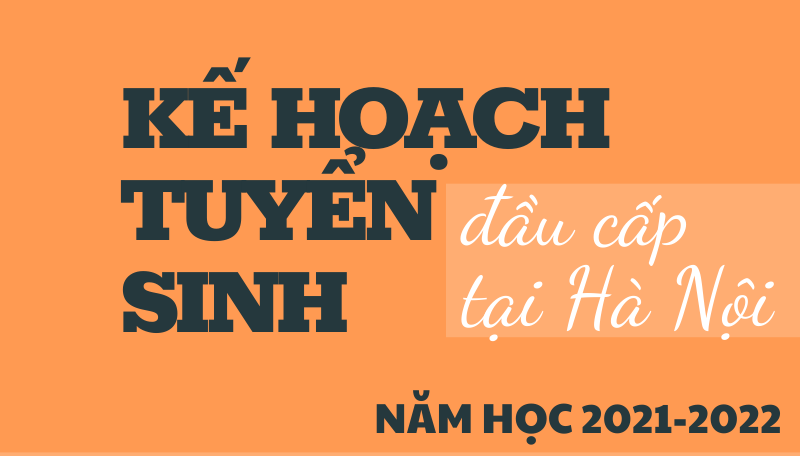 KẾ HOẠCH TUYỂN SINH

đầu cấp tại Hà Nội

NĂM HỌC 2021-2022