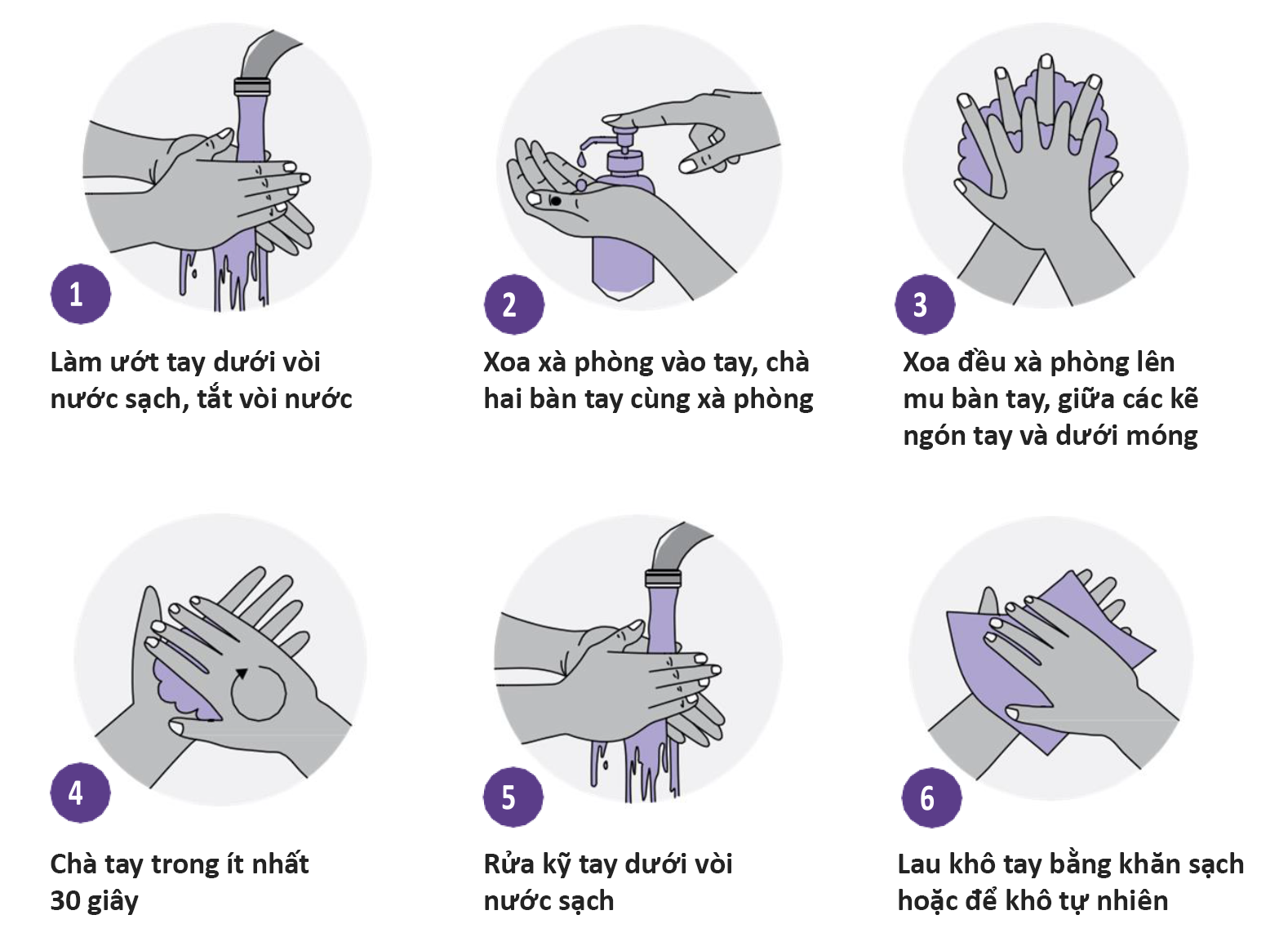 1

Làm ướt tay dưới vòi nước sạch, tắt vòi nước

2

Xoa xà phòng vào tay, chà hai bàn tay cùng xà phòng

3

Xoa đều xà phòng lên mu bàn tay, giữa các kẽ ngón tay và dưới móng

4

Chà tay trong ít nhất 30 giây

5

Rửa kỹ tay dưới vòi nước sạch

6

Lau khô tay bằng khăn sạch hoặc để khô tự nhiên