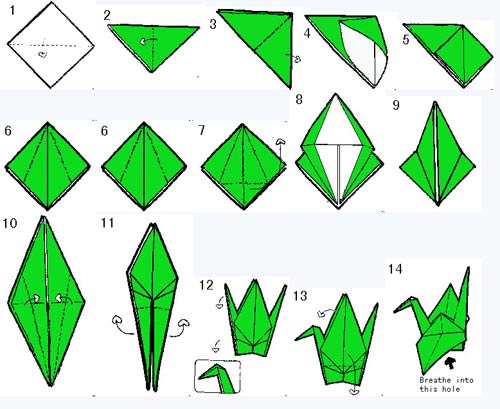 1
2
3
4
5
6
6
7
8
9
10
11
12
13
14
Breathe into this hole