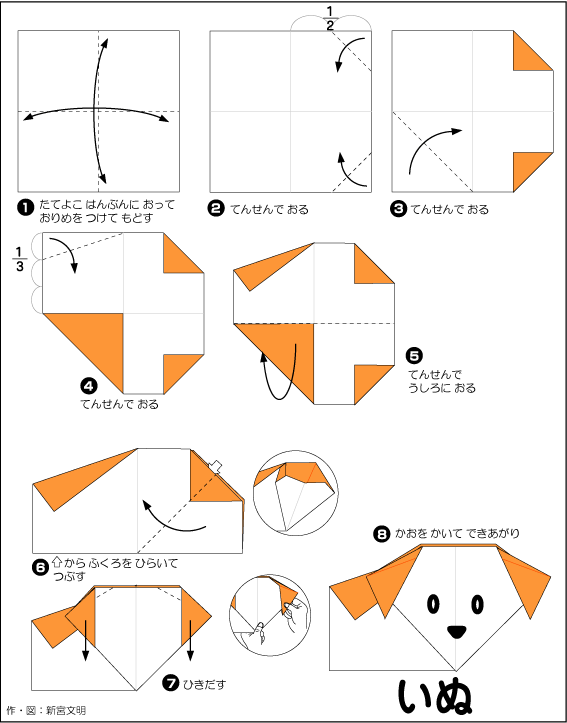 $\frac{1}{2}$

❶ たてよこ はんぶんに おって おりめを つけて もどす

❷ てんせんで おる

❸ てんせんで おる

$\frac{1}{3}$

❹ てんせんで おる

❺ てんせんで うしろに おる

❻ ⇧から ふくろを ひらいて つぶす

❼ ひきだす

❽ かおを かいて できあがり

いぬ

作・図：新宮文明