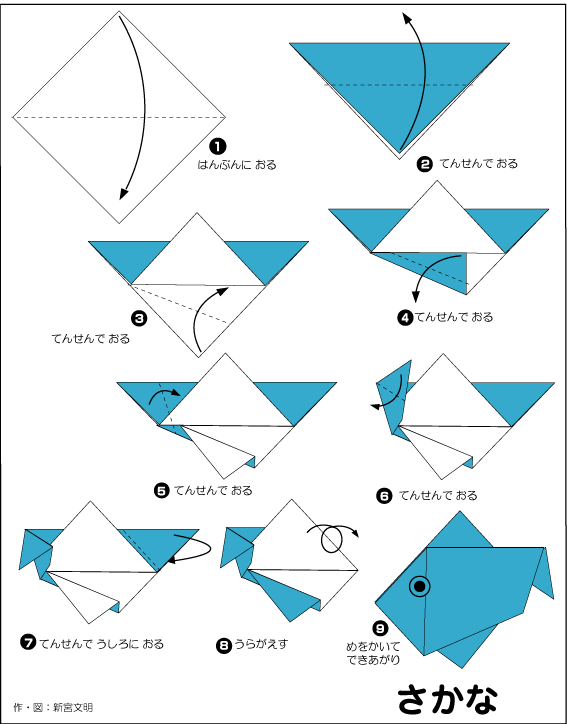 ❶ はんぶんに おる

❷ てんせんで おる

❸ てんせんで おる

❹ てんせんで おる

❺ てんせんで おる

❻ てんせんで おる

❼ てんせんで うしろに おる

❽ うらがえす

❾ めをかいて できあがり

作・図：新宮文明

さかな