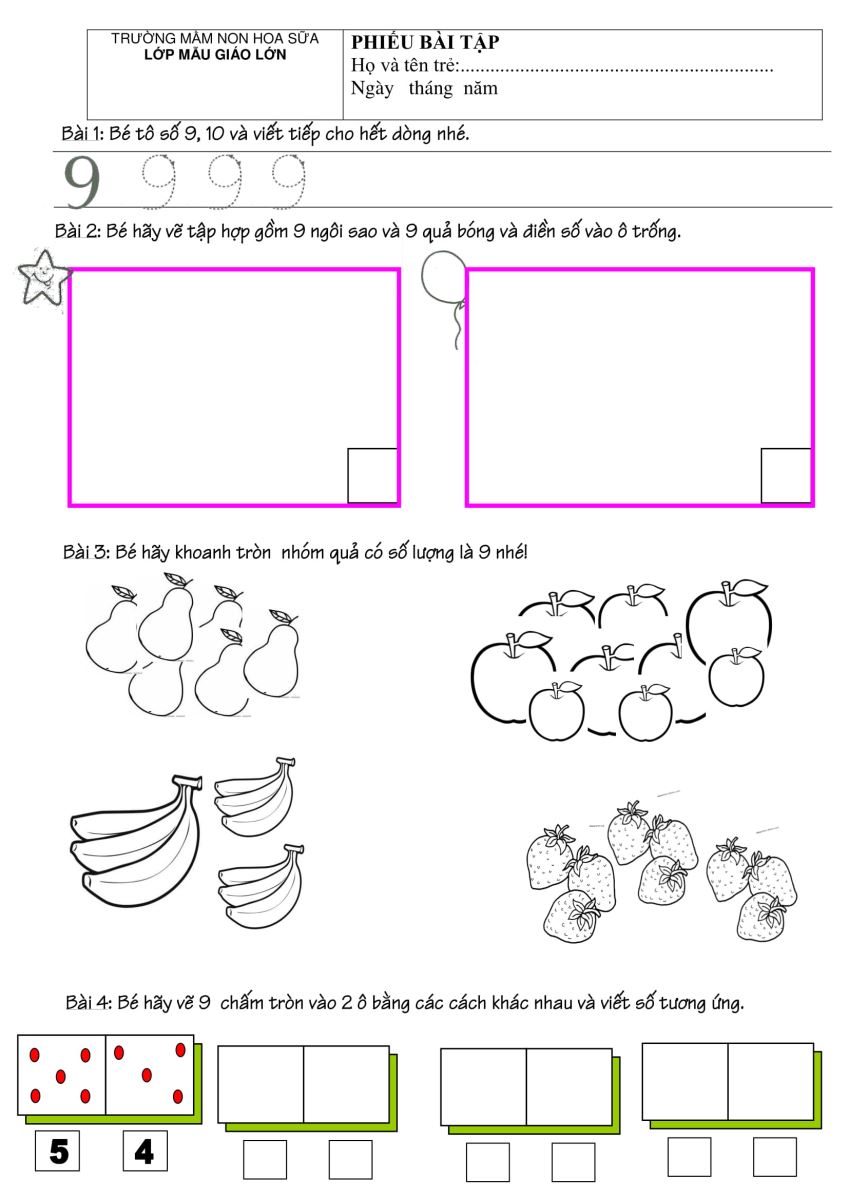 TRƯỜNG MẦM NON HOA SỮA
LỚP MẪU GIÁO LỚN

PHIẾU BÀI TẬP
Họ và tên trẻ:..............................................................
Ngày tháng năm

Bài 1: Bé tô số 9, 10 và viết tiếp cho hết dòng nhé.

9 9 9 9

Bài 2: Bé hãy vẽ tập hợp gồm 9 ngôi sao và 9 quả bóng và điền số vào ô trống.

Bài 3: Bé hãy khoanh tròn nhóm quả có số lượng là 9 nhé!

Bài 4: Bé hãy vẽ 9 chấm tròn vào 2 ô bằng các cách khác nhau và viết số tương ứng.

5 4