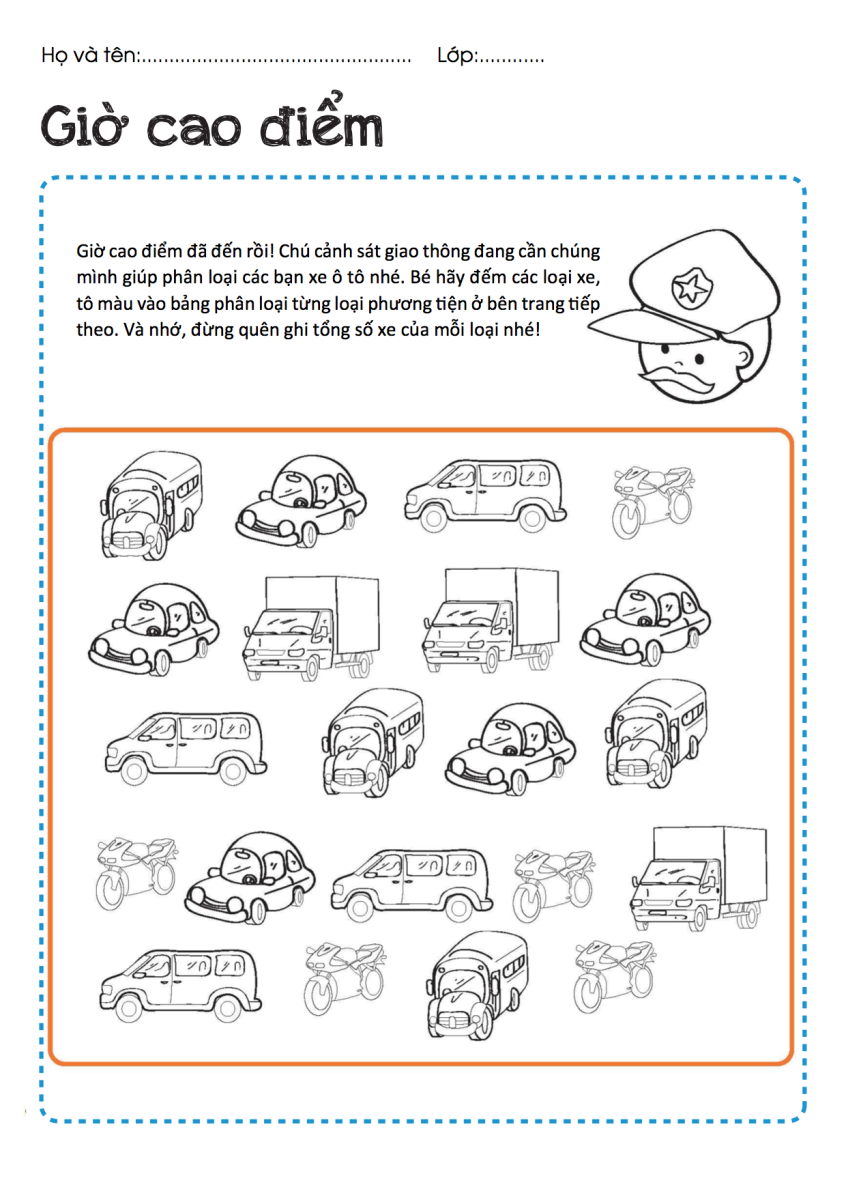 Họ và tên:................................................ Lớp:............

Giờ cao điểm

Giờ cao điểm đã đến rồi! Chú cảnh sát giao thông đang cần chúng mình giúp phân loại các bạn xe ô tô nhé. Bé hãy đếm các loại xe, tô màu vào bảng phân loại từng loại phương tiện ở bên trang tiếp theo. Và nhớ, đừng quên ghi tổng số xe của mỗi loại nhé!