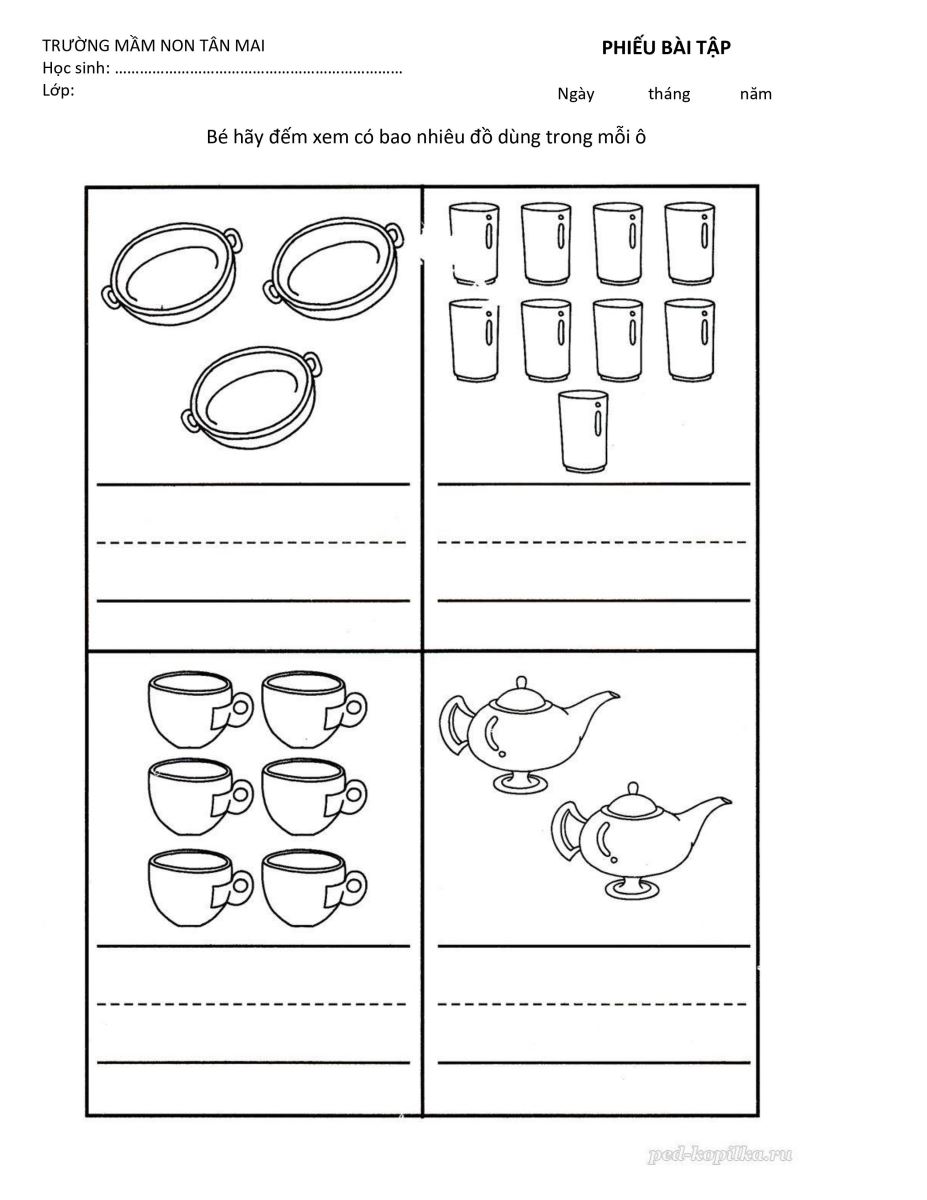 TRƯỜNG MẦM NON TÂN MAI
Học sinh: ……………………………………………………………
Lớp:

PHIẾU BÀI TẬP

Ngày tháng năm

Bé hãy đếm xem có bao nhiêu đồ dùng trong mỗi ô

ped-kopilka.ru