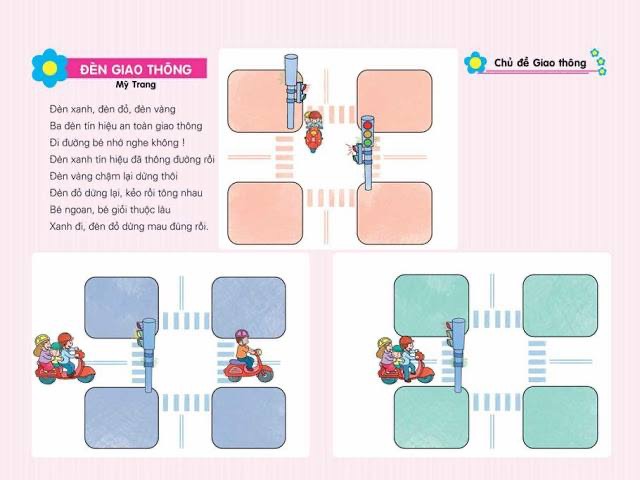 ĐÈN GIAO THÔNG
Mỹ Trang

Đèn xanh, đèn đỏ, đèn vàng
Ba đèn tín hiệu an toàn giao thông
Đi đường bé nhớ nghe không !
Đèn xanh tín hiệu đã thông đường rồi
Đèn vàng chậm lại dừng thôi
Đèn đỏ dừng lại, kẻo rồi tông nhau
Bé ngoan, bé giỏi thuộc lâu
Xanh đi, đèn đỏ dừng mau đúng rồi.

Chủ đề Giao thông