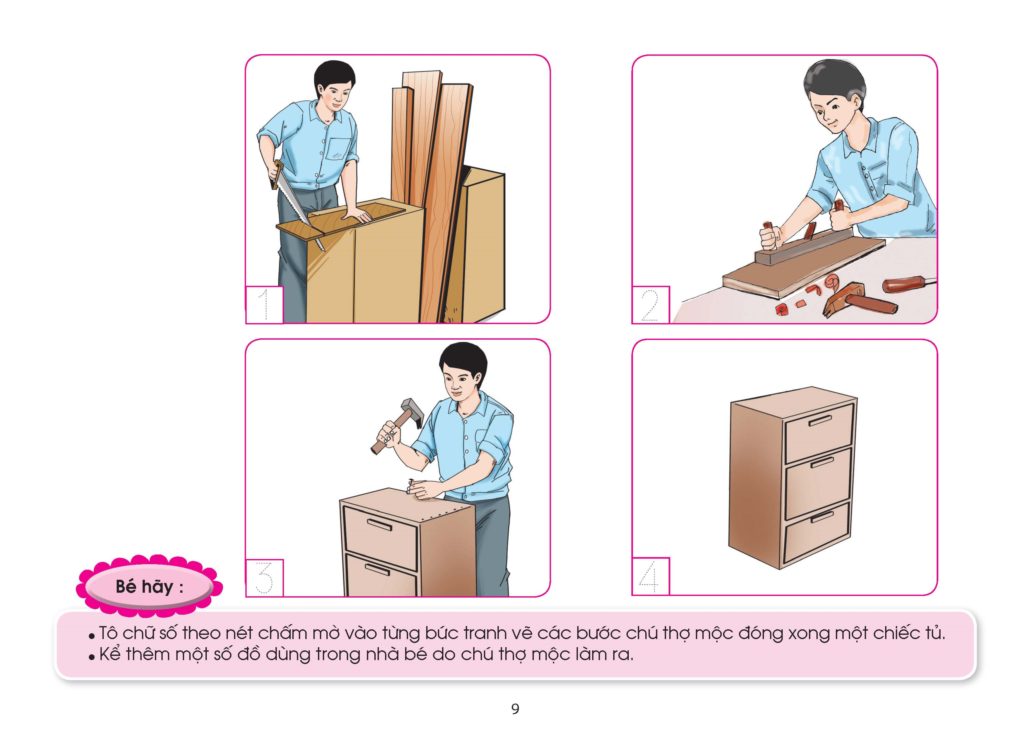 1

2

3

4

Bé hãy :

• Tô chữ số theo nét chấm mờ vào từng bức tranh vẽ các bước chú thợ mộc đóng xong một chiếc tủ.
• Kể thêm một số đồ dùng trong nhà bé do chú thợ mộc làm ra.

9