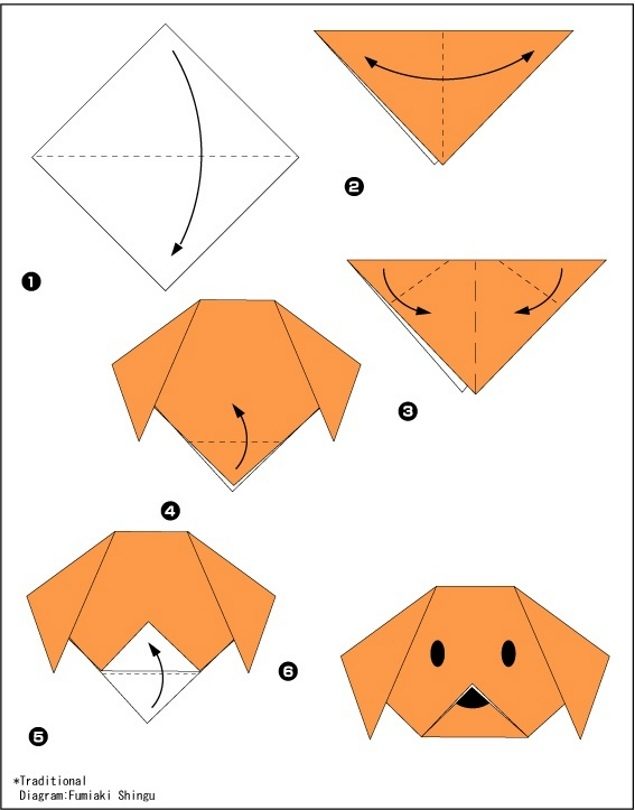 ❶

❷

❸

❹

❺

❻

*Traditional
Diagram:Fumiaki Shingu