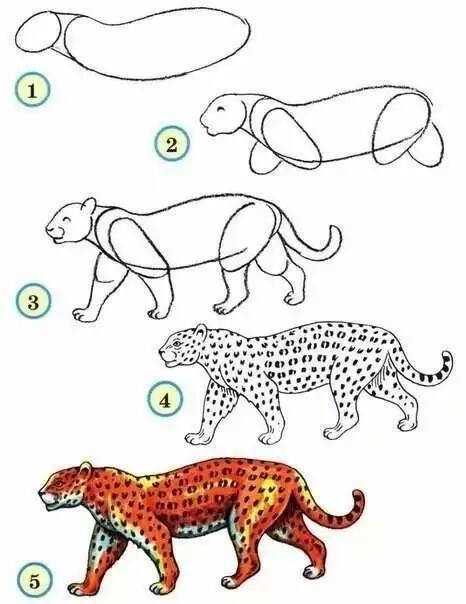 1

2

3

4

5