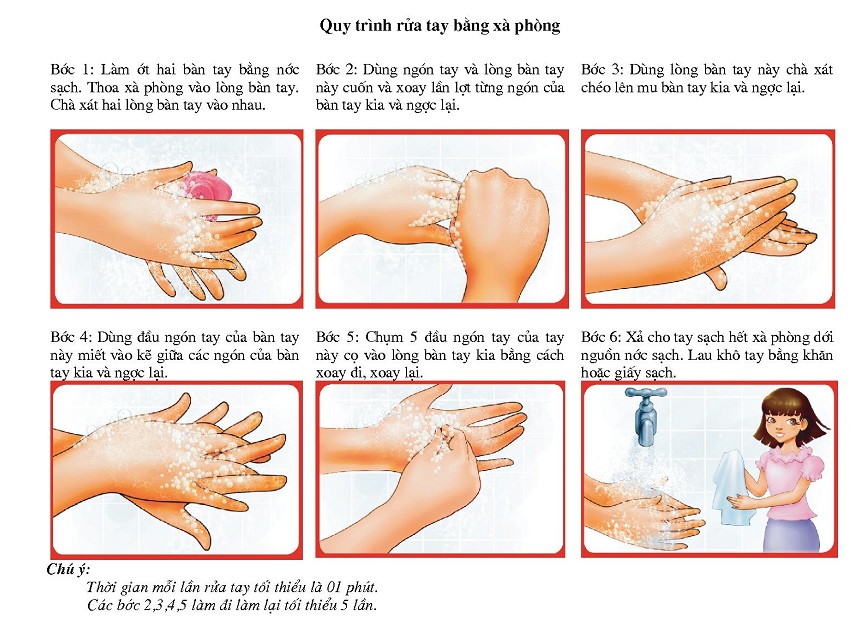 Quy trình rửa tay bằng xà phòng

Bớc 1: Làm ớt hai bàn tay bằng nớc sạch. Thoa xà phòng vào lòng bàn tay. Chà xát hai lòng bàn tay vào nhau.

Bớc 2: Dùng ngón tay và lòng bàn tay này cuốn và xoay lần lợt từng ngón của bàn tay kia và ngợc lại.

Bớc 3: Dùng lòng bàn tay này chà xát chéo lên mu bàn tay kia và ngợc lại.

Bớc 4: Dùng đầu ngón tay của bàn tay này miết vào kẽ giữa các ngón của bàn tay kia và ngợc lại.

Bớc 5: Chụm 5 đầu ngón tay của tay này cọ vào lòng bàn tay kia bằng cách xoay đi, xoay lại.

Bớc 6: Xả cho tay sạch hết xà phòng dới nguồn nớc sạch. Lau khô tay bằng khăn hoặc giấy sạch.

Chú ý:
Thời gian mỗi lần rửa tay tối thiểu là 01 phút.
Các bớc 2,3,4,5 làm đi làm lại tối thiểu 5 lần.