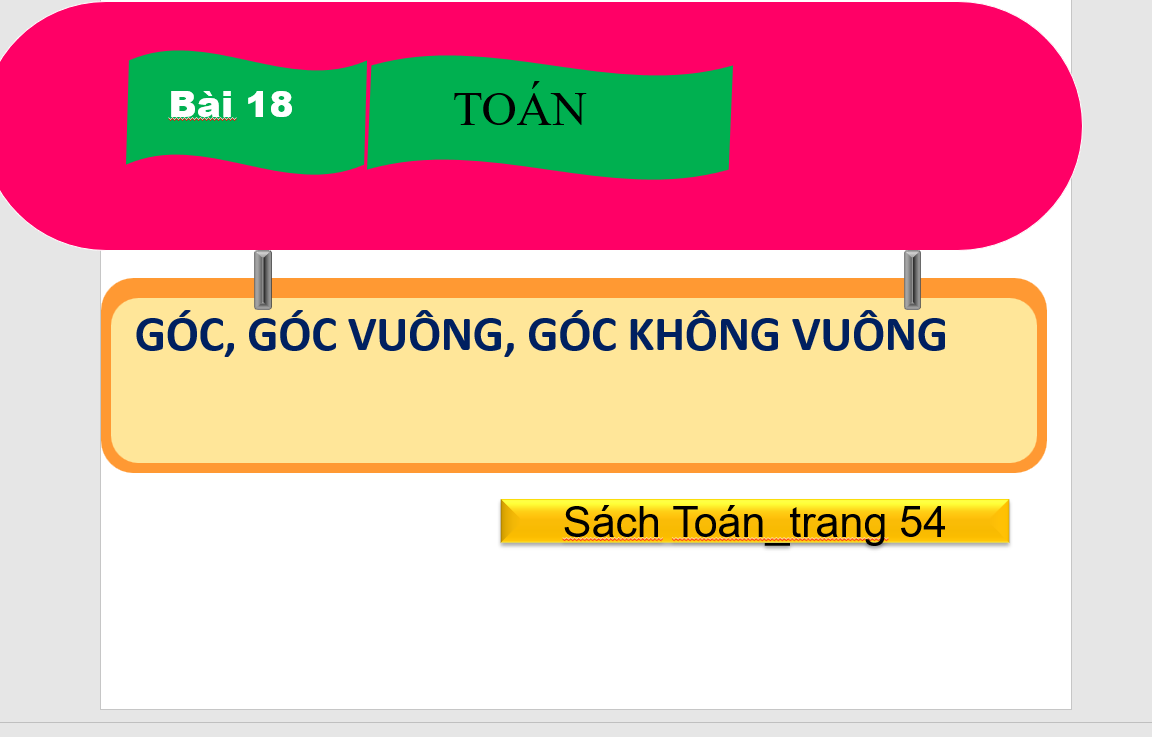 Bài 18

TOÁN

GÓC, GÓC VUÔNG, GÓC KHÔNG VUÔNG

Sách Toán_trang 54