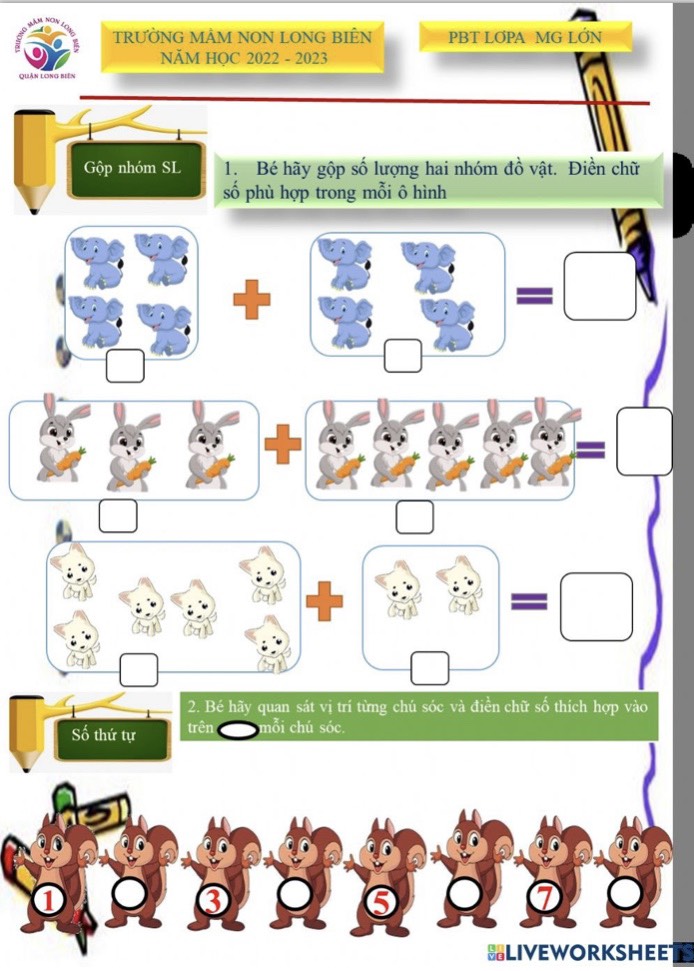 TRƯỜNG MẦM NON LONG BIÊN
QUẬN LONG BIÊN

TRƯỜNG MẦM NON LONG BIÊN
NĂM HỌC 2022 - 2023

PBT LỚPA MG LỚN

Gộp nhóm SL

1. Bé hãy gộp số lượng hai nhóm đồ vật. Điền chữ số phù hợp trong mỗi ô hình

Số thứ tự

2. Bé hãy quan sát vị trí từng chú sóc và điền chữ số thích hợp vào trên mỗi chú sóc.

1 3 5 7

LIVEWORKSHEETS