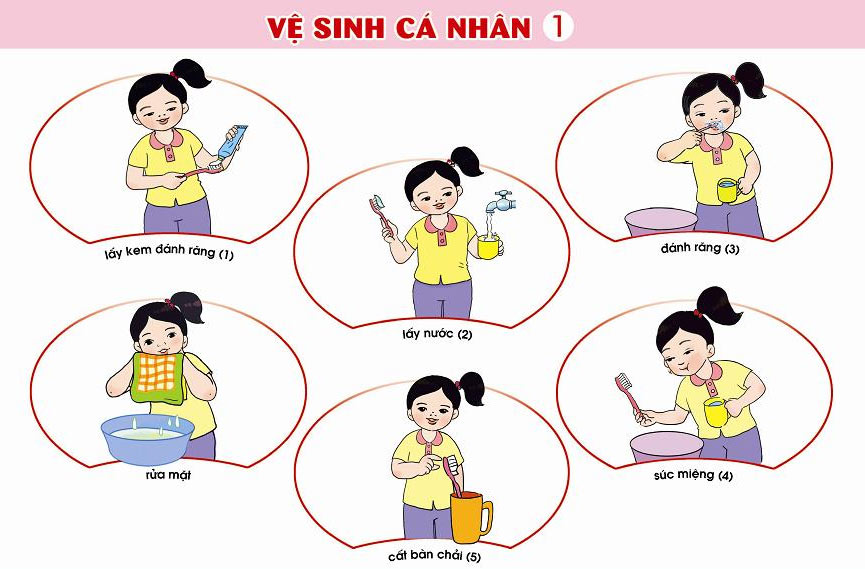 VỆ SINH CÁ NHÂN 1

lấy kem đánh răng (1)

lấy nước (2)

đánh răng (3)

rửa mặt

cất bàn chải (5)

súc miệng (4)