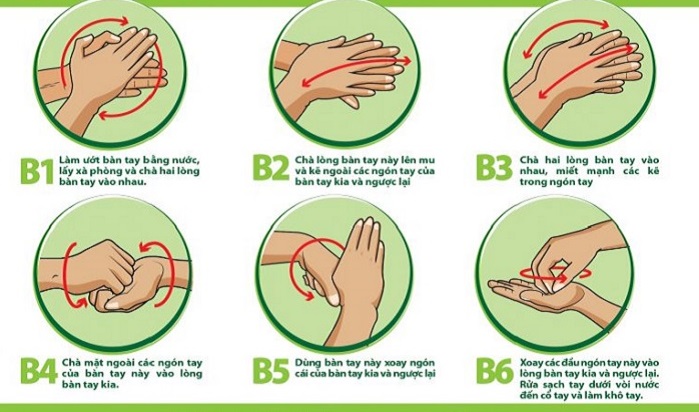 B1 Làm ướt bàn tay bằng nước, lấy xà phòng và chà hai lòng bàn tay vào nhau.

B2 Chà lòng bàn tay này lên mu và kẽ ngoài các ngón tay của bàn tay kia và ngược lại

B3 Chà hai lòng bàn tay vào nhau, miết mạnh các kẽ trong ngón tay

B4 Chà mặt ngoài các ngón tay của bàn tay này vào lòng bàn tay kia.

B5 Dùng bàn tay này xoay ngón cái của bàn tay kia và ngược lại

B6 Xoay các đầu ngón tay này vào lòng bàn tay kia và ngược lại. Rửa sạch tay dưới vòi nước đến cổ tay và làm khô tay.