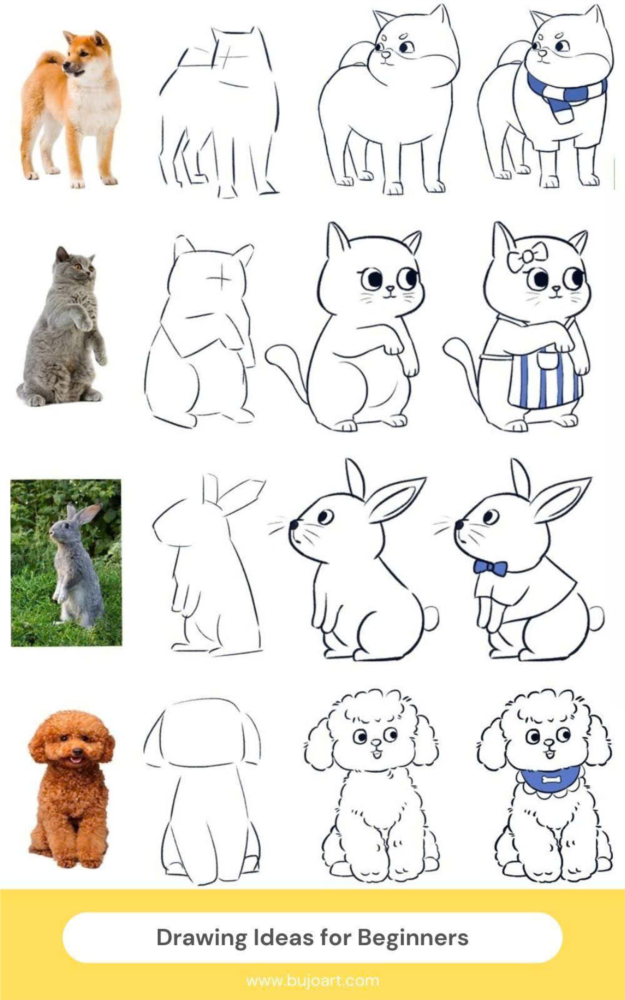 Drawing Ideas for Beginners

www.bujoart.com