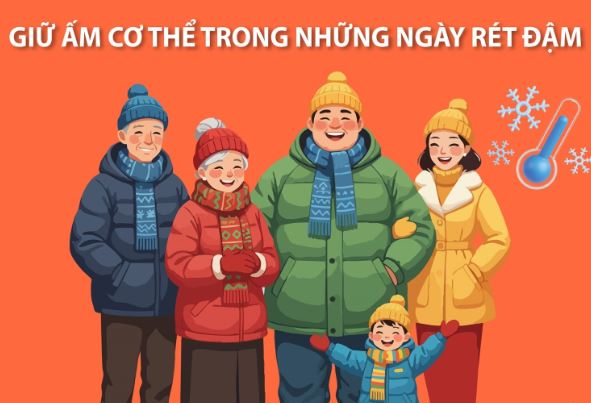 GIỮ ẤM CƠ THỂ TRONG NHỮNG NGÀY RÉT ĐẬM