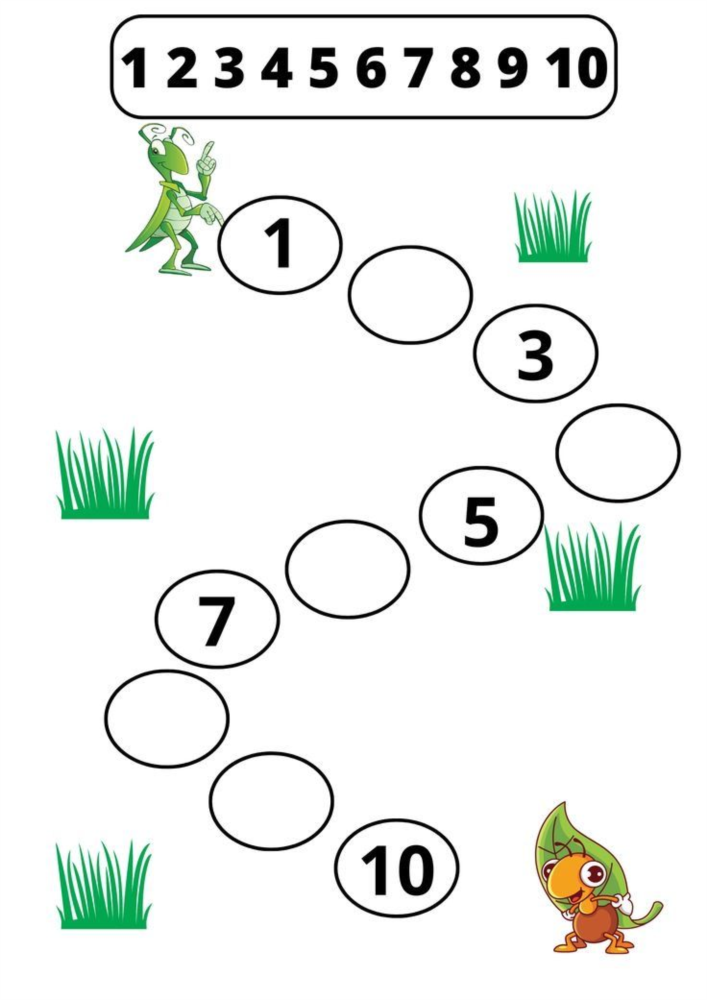 1 2 3 4 5 6 7 8 9 10

1

3

5

7

10