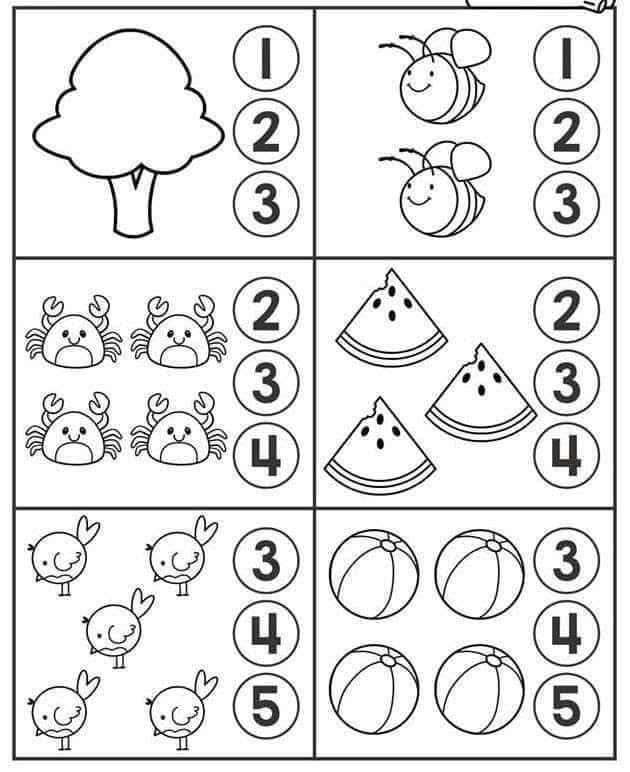 1
2
3

1
2
3

2
3
4

2
3
4

3
4
5

3
4
5