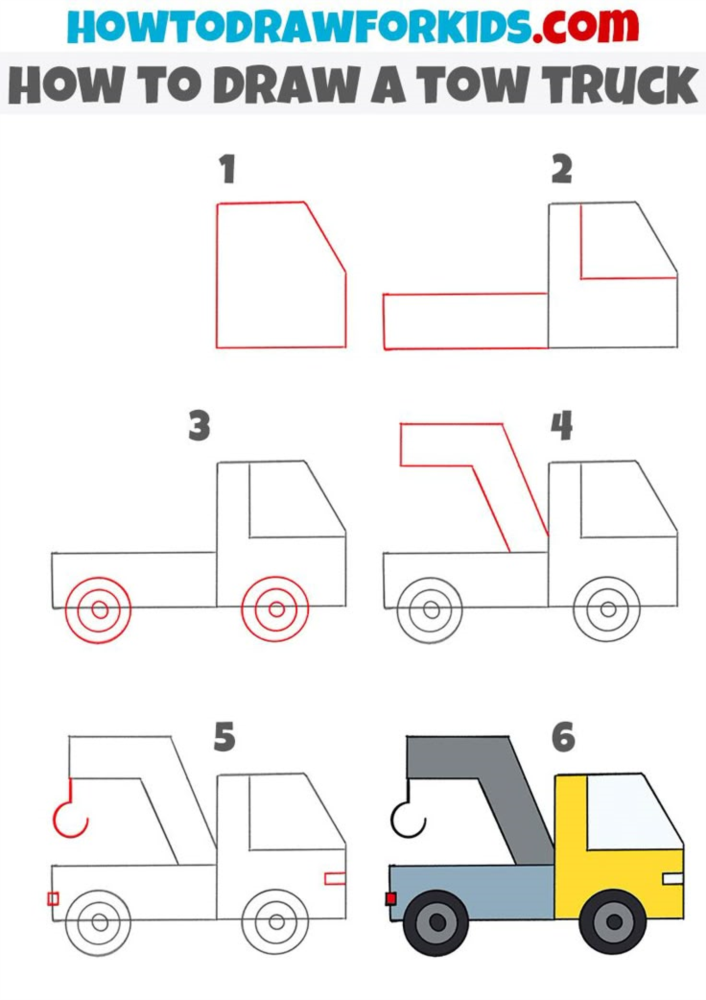 HOWTODRAWFORKIDS.com
HOW TO DRAW A TOW TRUCK

1

2

3

4

5

6