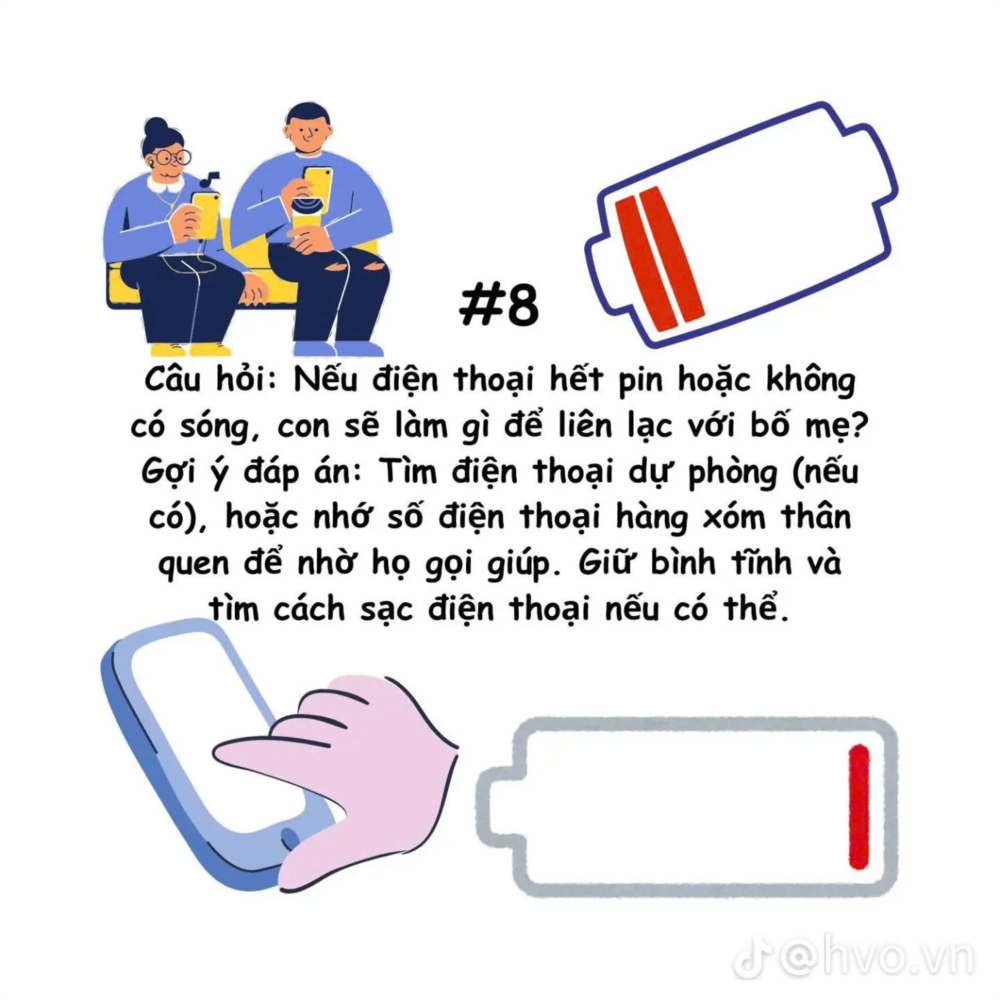 #8

Câu hỏi: Nếu điện thoại hết pin hoặc không có sóng, con sẽ làm gì để liên lạc với bố mẹ?
Gợi ý đáp án: Tìm điện thoại dự phòng (nếu có), hoặc nhớ số điện thoại hàng xóm thân quen để nhờ họ gọi giúp. Giữ bình tĩnh và tìm cách sạc điện thoại nếu có thể.

@hvo.vn