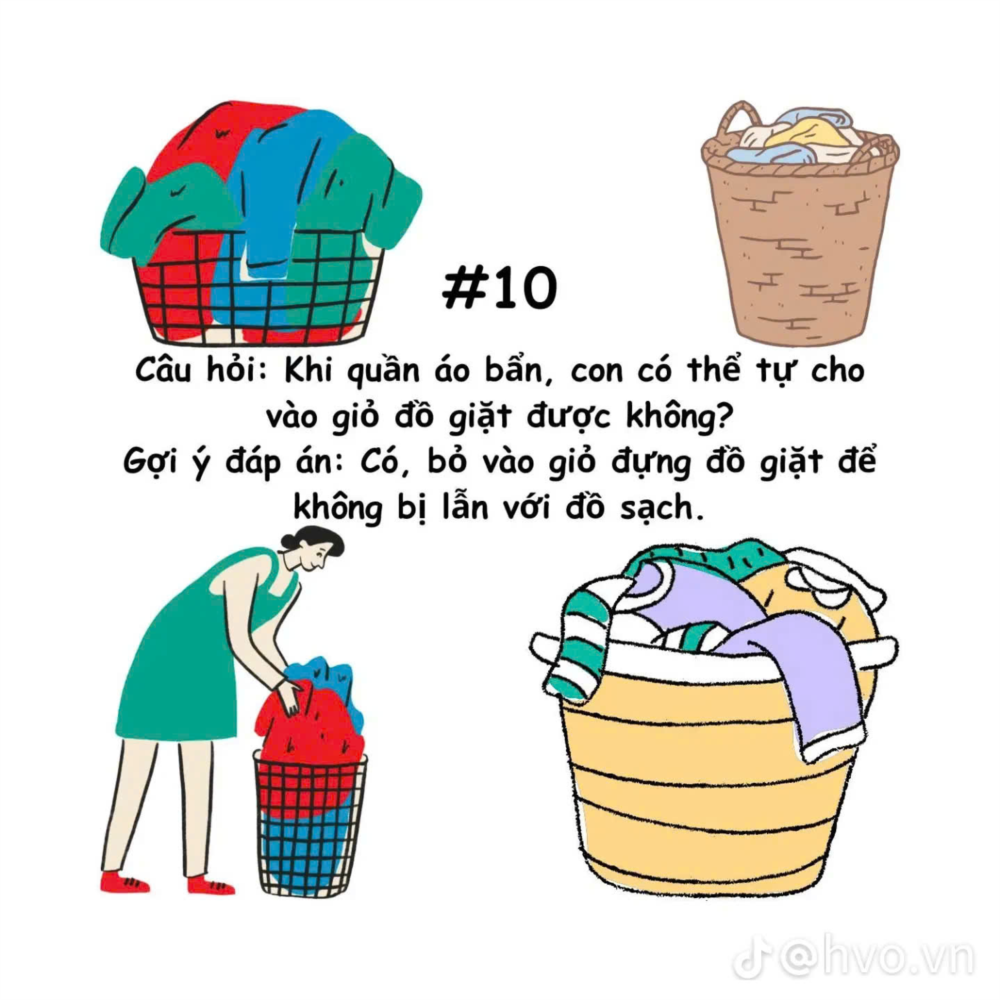 #10

Câu hỏi: Khi quần áo bẩn, con có thể tự cho vào giỏ đồ giặt được không?
Gợi ý đáp án: Có, bỏ vào giỏ đựng đồ giặt để không bị lẫn với đồ sạch.

@hvo.vn