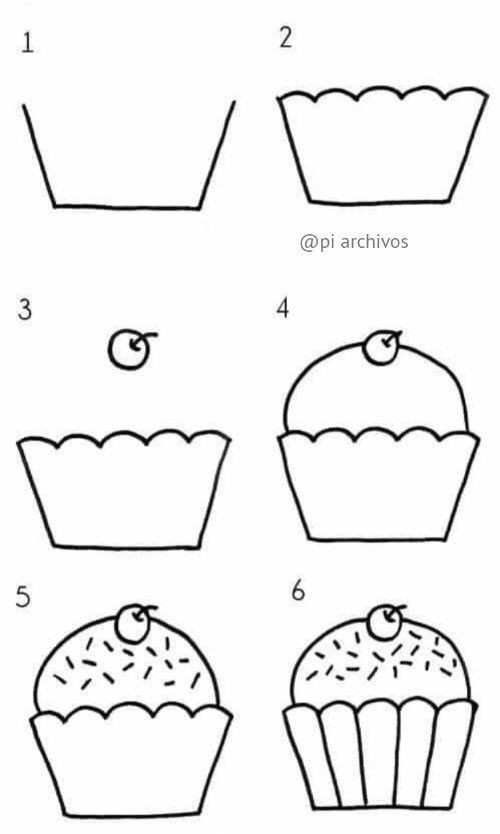 1

2

@pi archivos

3

4

5

6