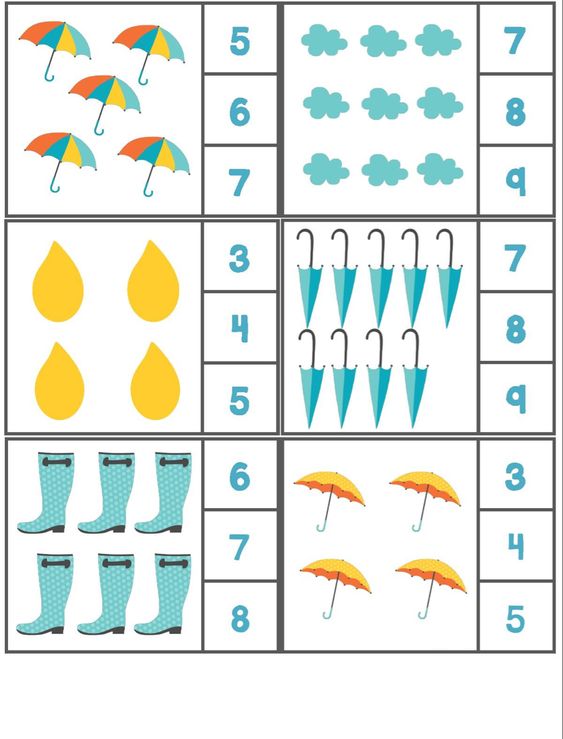 5
6
7

7
8
9

3
4
5

7
8
9

6
7
8

3
4
5