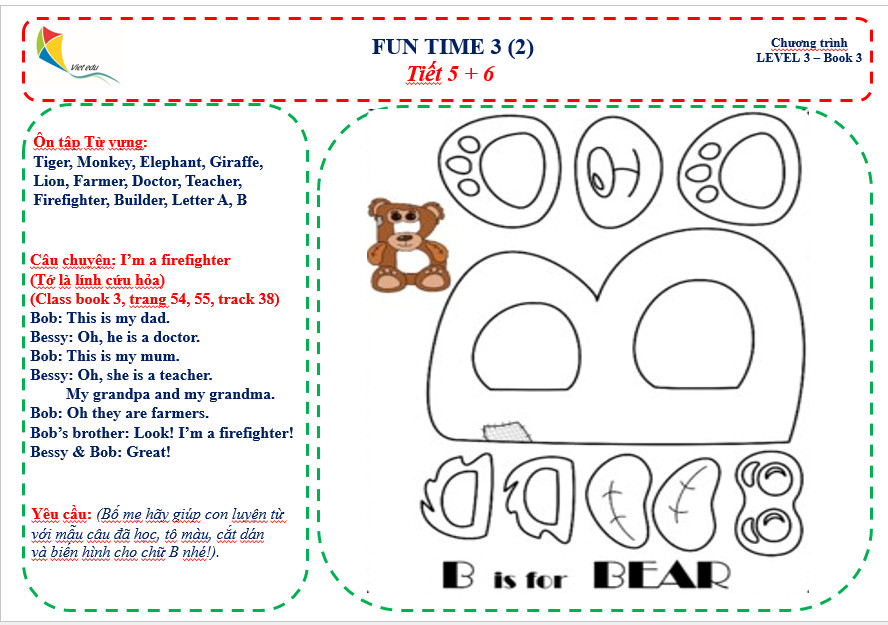 Viet edu

FUN TIME 3 (2)
Tiết 5 + 6

Chương trình
LEVEL 3 – Book 3

Ôn tập Từ vựng:
Tiger, Monkey, Elephant, Giraffe, Lion, Farmer, Doctor, Teacher, Firefighter, Builder, Letter A, B

Câu chuyện: I'm a firefighter
(Tớ là lính cứu hỏa)
(Class book 3, trang 54, 55, track 38)
Bob: This is my dad.
Bessy: Oh, he is a doctor.
Bob: This is my mum.
Bessy: Oh, she is a teacher.
My grandpa and my grandma.
Bob: Oh they are farmers.
Bob's brother: Look! I'm a firefighter!
Bessy & Bob: Great!

Yêu cầu: (Bố mẹ hãy giúp con luyện từ với mẫu câu đã học, tô màu, cắt dán và biến hình cho chữ B nhé!).

B is for BEAR